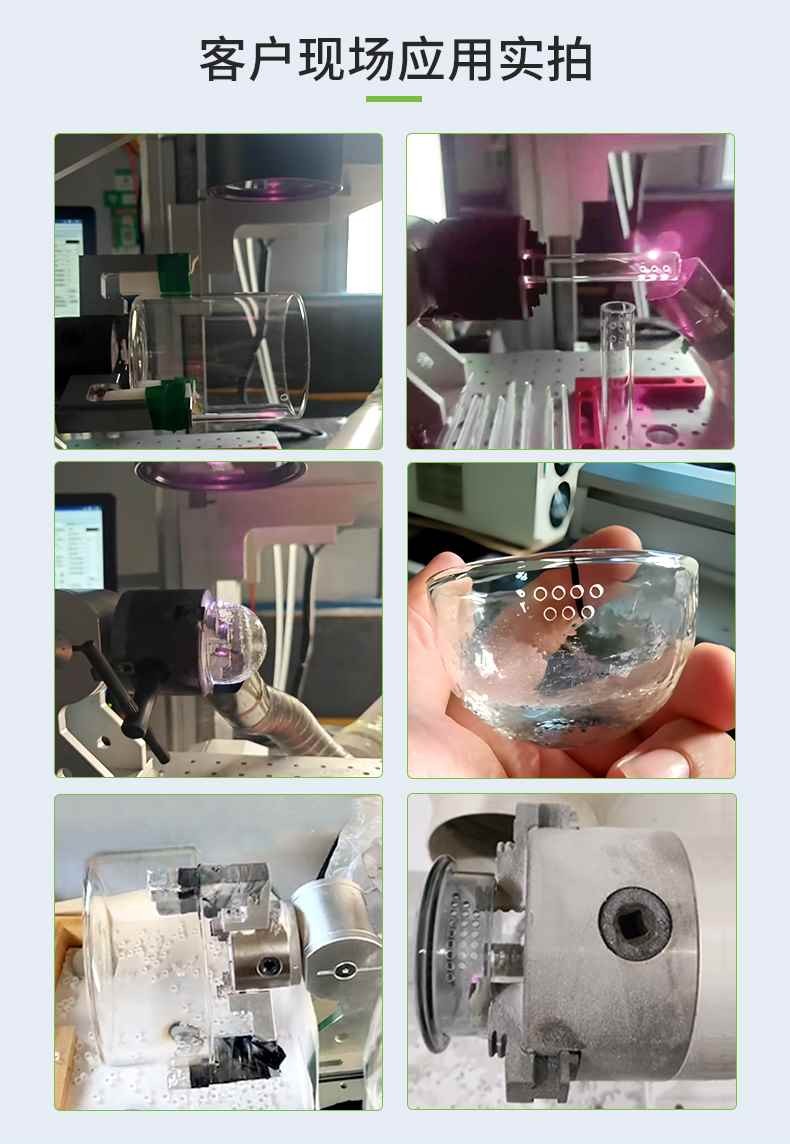 客户现场应用实拍