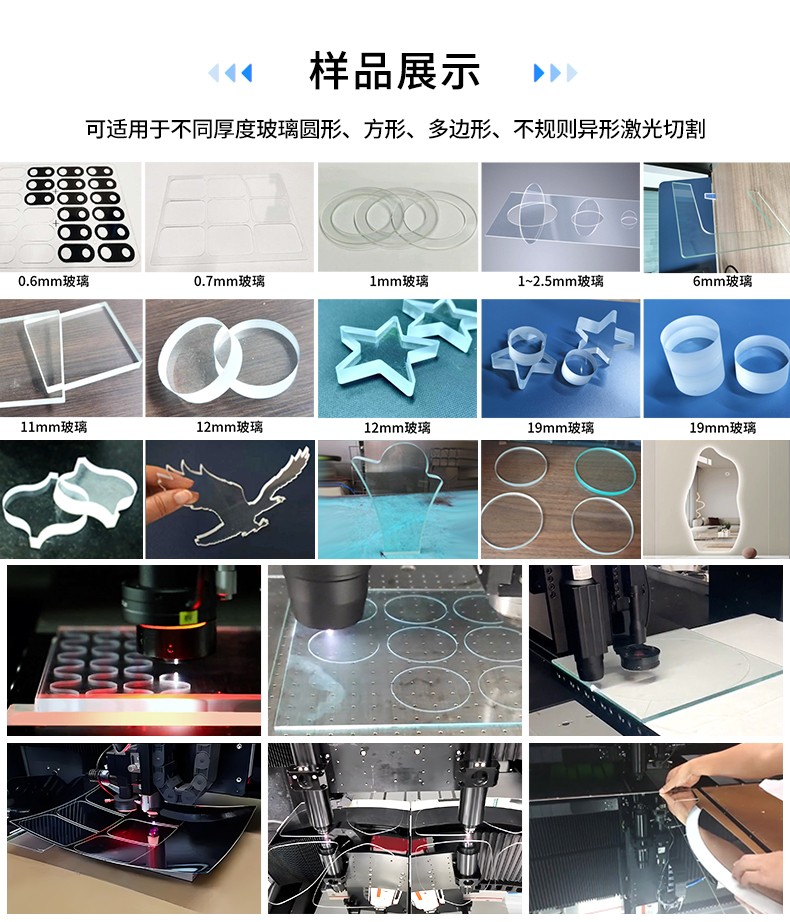 样品展示

可适用于不同厚度玻璃圆形、方形、多边形、不规则异形激光切割

0.6mm玻璃

0.7mm玻璃

1mm玻璃

1~2.5mm玻璃

6mm玻璃

11mm玻璃

12mm玻璃

12mm玻璃

19mm玻璃

19mm玻璃